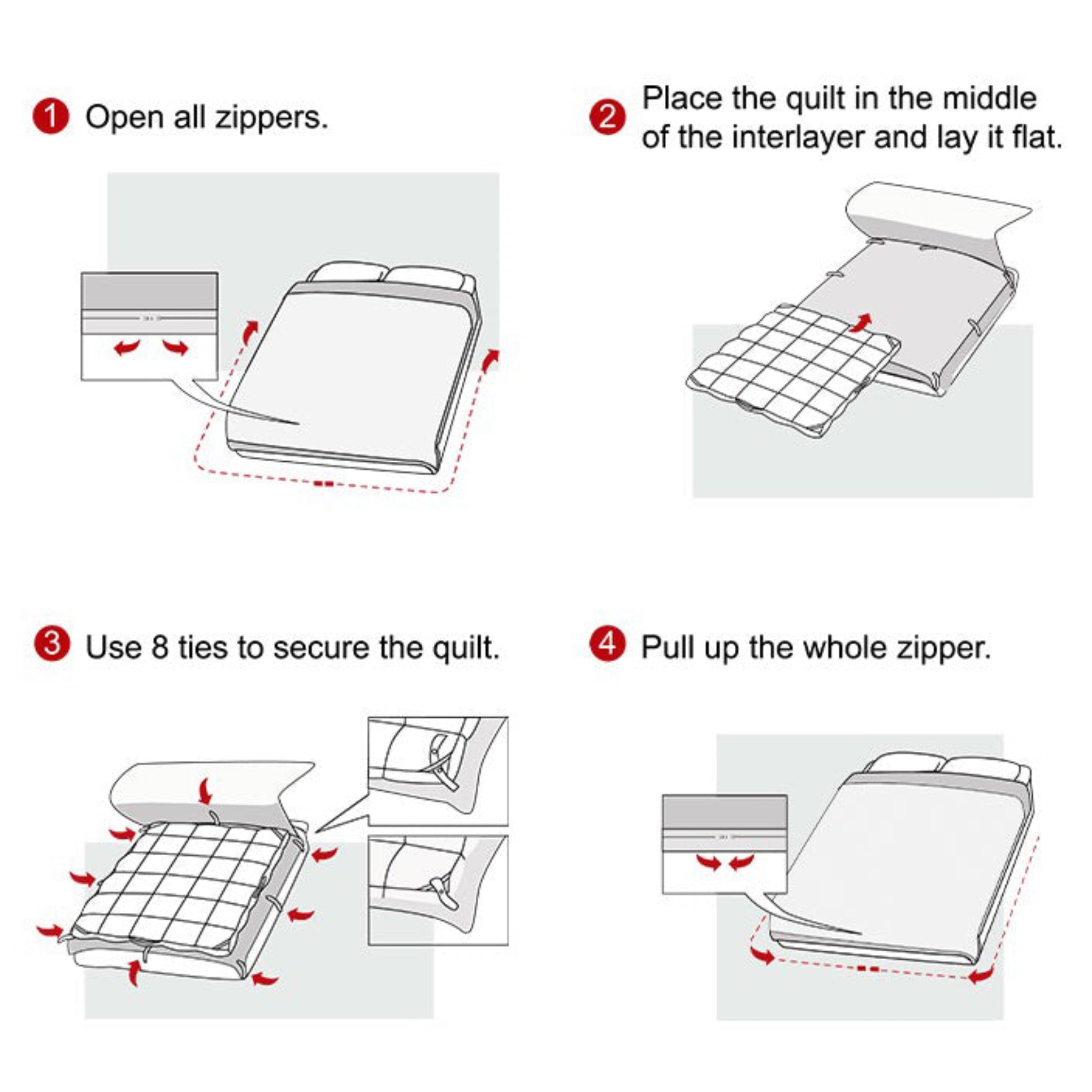 1 Open all zippers.

2 Place the quilt in the middle of the interlayer and lay it flat.

3 Use 8 ties to secure the quilt.

4 Pull up the whole zipper.